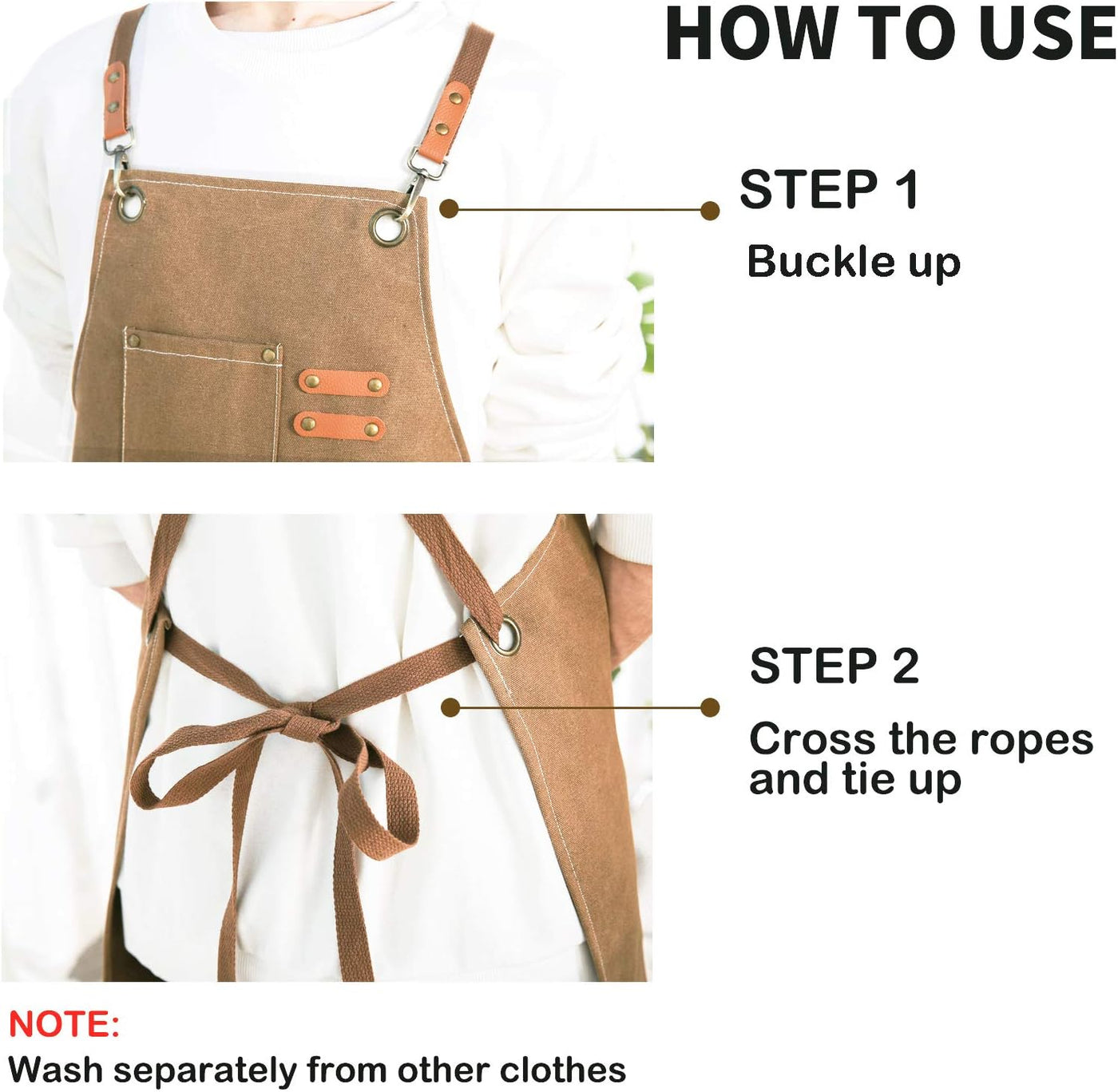 HOW TO USE

STEP 1

Buckle up

STEP 2

Cross the ropes and tie up

NOTE:

Wash separately from other clothes