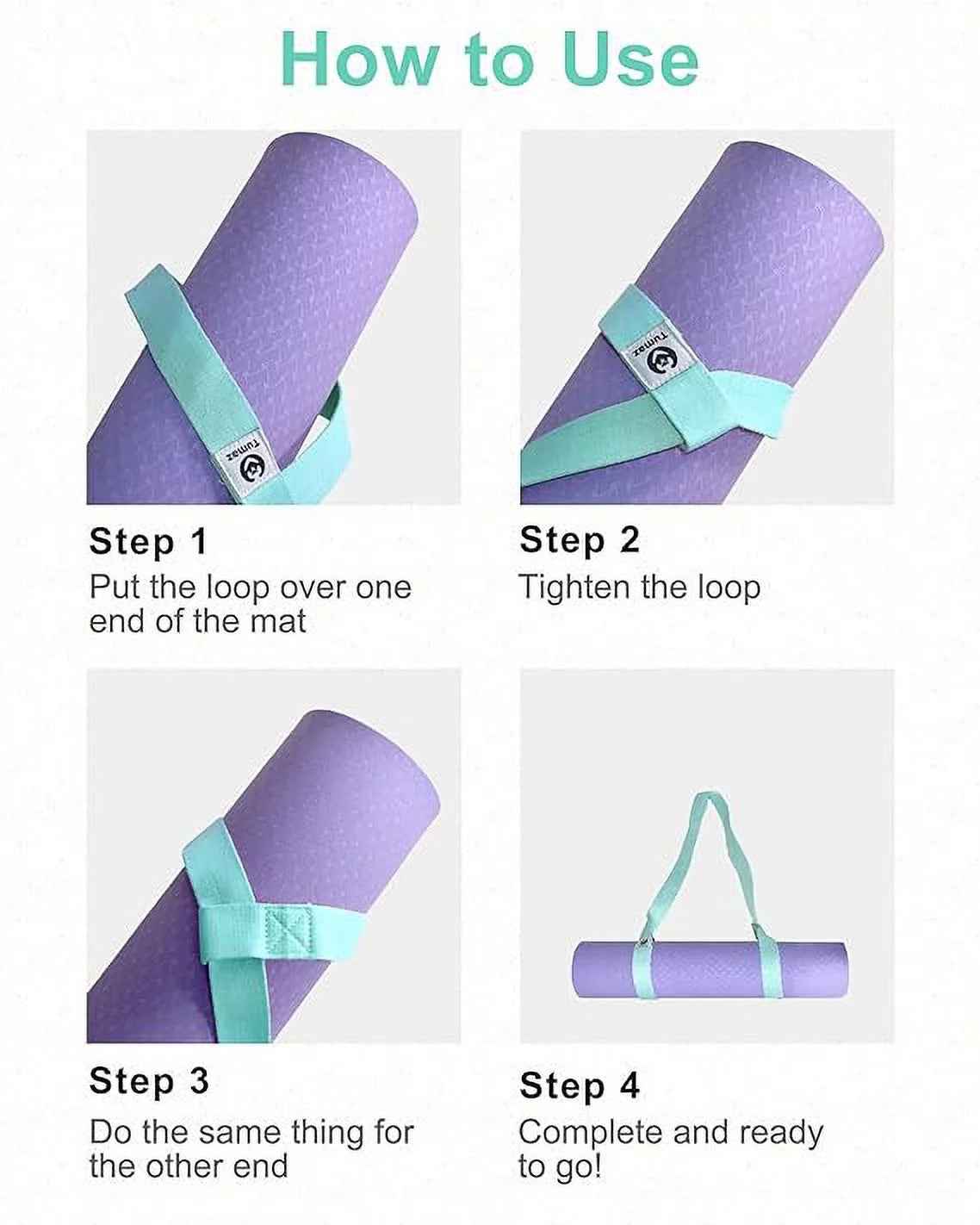 How to Use

Tumaz

Step 1
Put the loop over one end of the mat

Tumaz

Step 2
Tighten the loop

Step 3
Do the same thing for the other end

Step 4
Complete and ready to go!