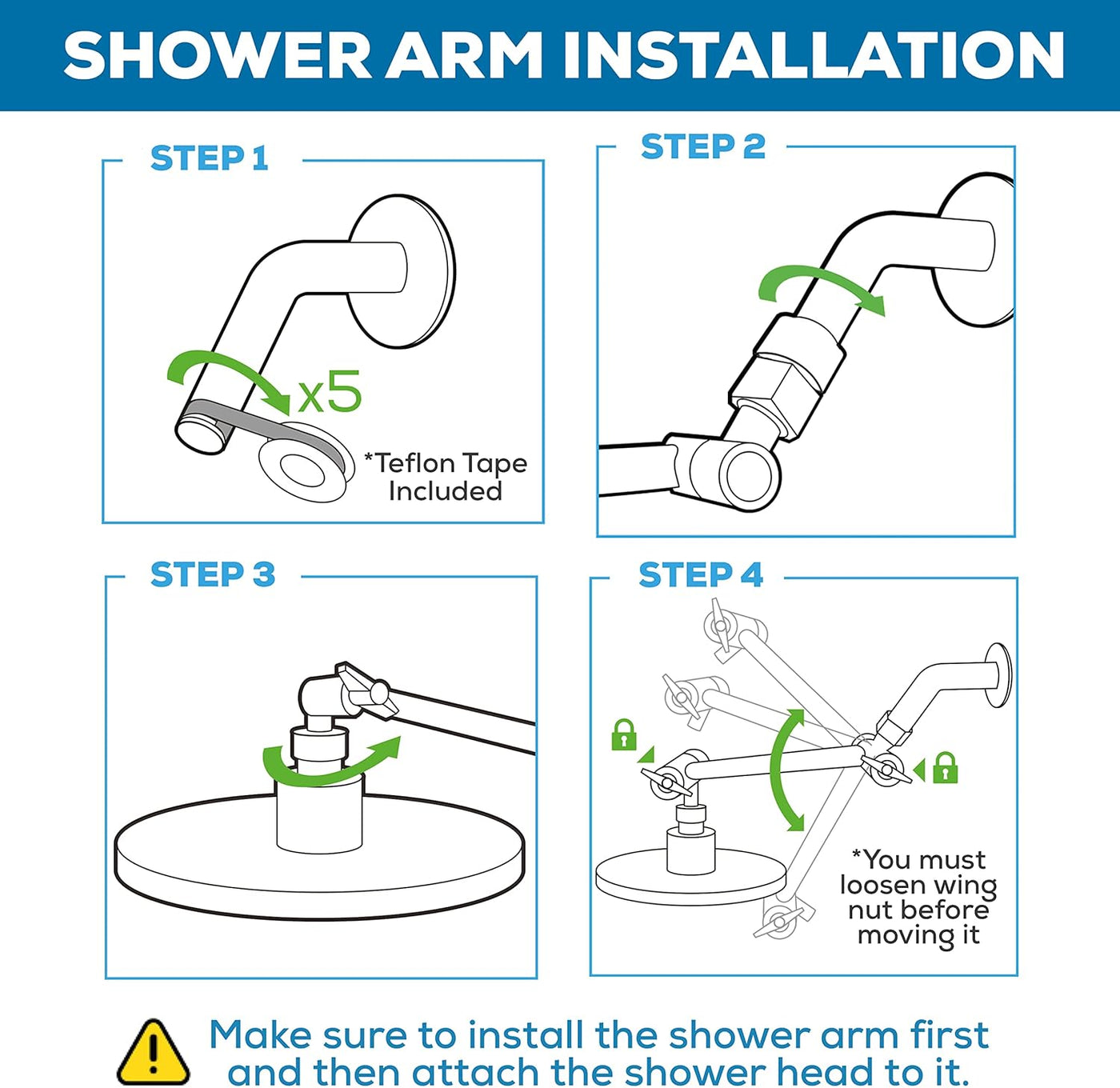 SHOWER ARM INSTALLATION

STEP 1

x5

*Teflon Tape Included

STEP 2

STEP 3

STEP 4

*You must loosen wing nut before moving it

Make sure to install the shower arm first and then attach the shower head to it.