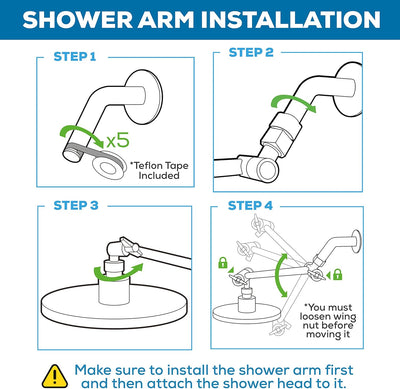 SHOWER ARM INSTALLATION

STEP 1

x5

*Teflon Tape Included

STEP 2

STEP 3

STEP 4

*You must loosen wing nut before moving it

Make sure to install the shower arm first and then attach the shower head to it.