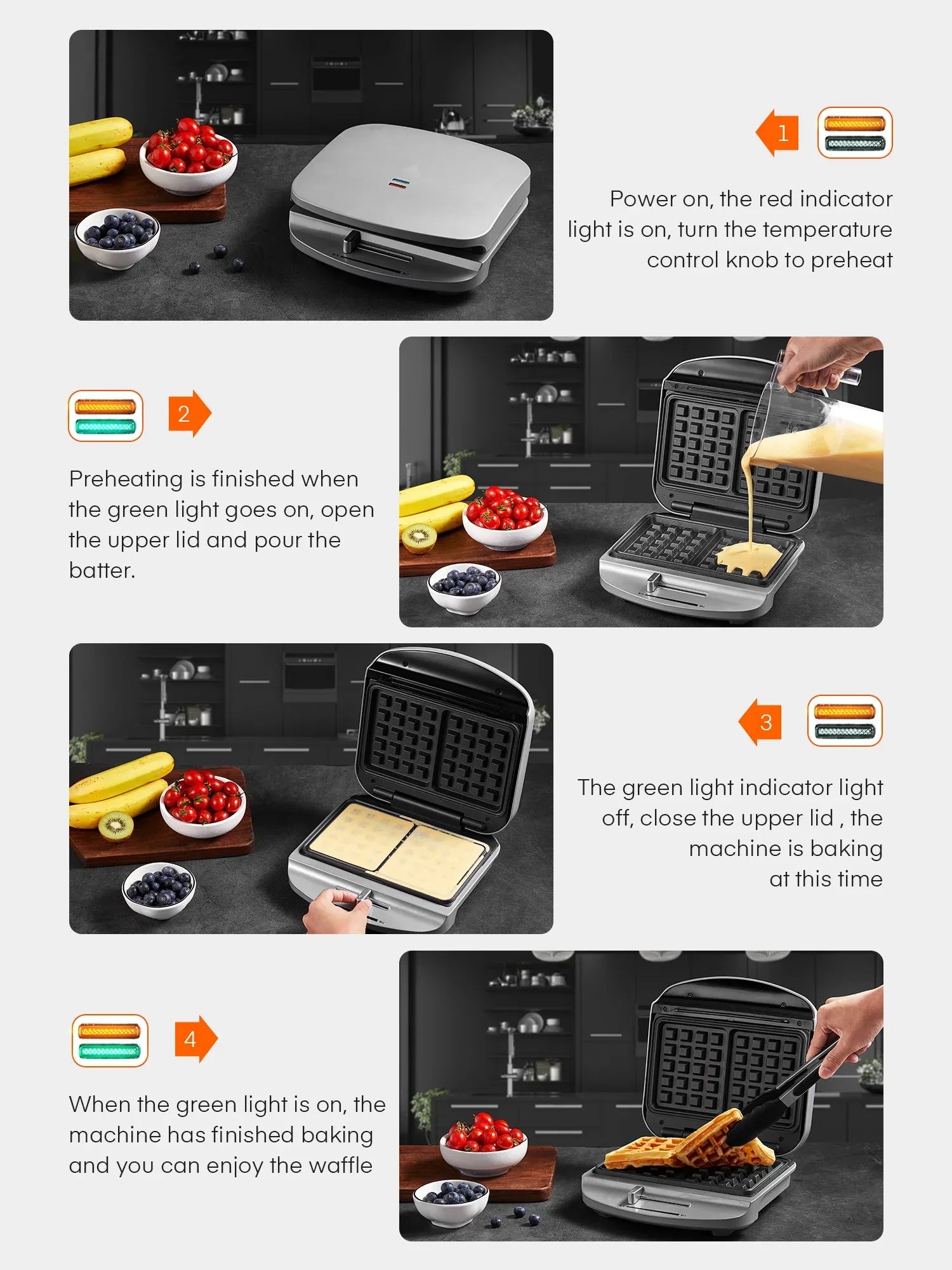 1

Power on, the red indicator light is on, turn the temperature control knob to preheat

2

Preheating is finished when the green light goes on, open the upper lid and pour the batter.

3

The green light indicator light off, close the upper lid , the machine is baking at this time

4

When the green light is on, the machine has finished baking and you can enjoy the waffle