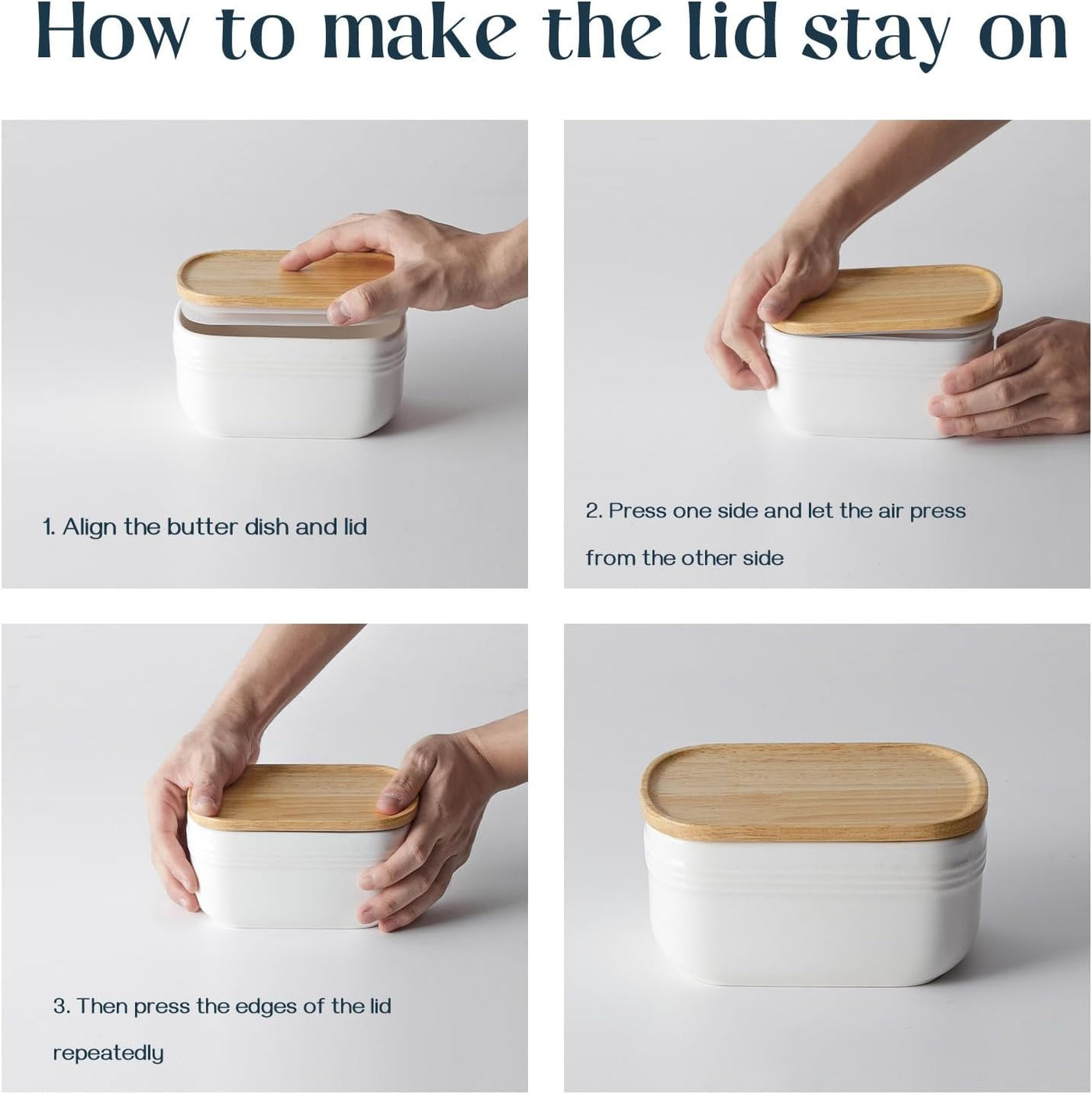 How to make the lid stay on

1. Align the butter dish and lid

2. Press one side and let the air press from the other side

3. Then press the edges of the lid repeatedly