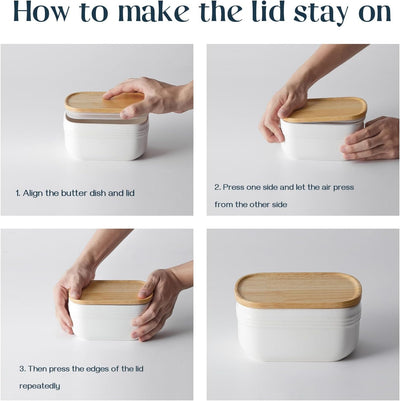 How to make the lid stay on

1. Align the butter dish and lid

2. Press one side and let the air press from the other side

3. Then press the edges of the lid repeatedly