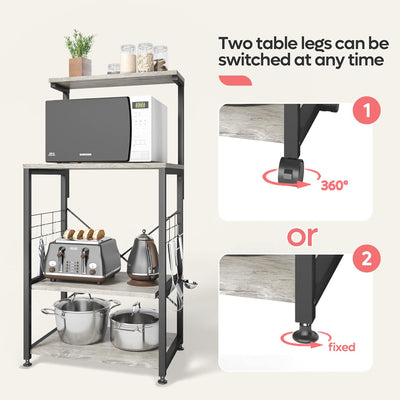 Two table legs can be switched at any time

1

360°

or

2

fixed