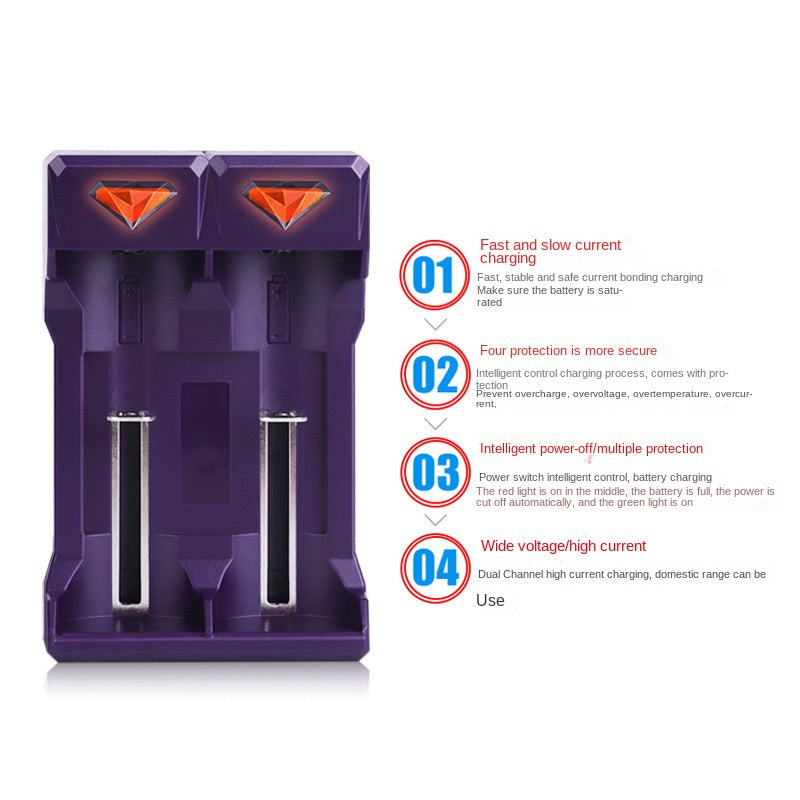 01
Fast and slow current charging
Fast, stable and safe current bonding charging
Make sure the battery is saturated

02
Four protection is more secure
Intelligent control charging process, comes with protection
Prevent overcharge, overvoltage, overtemperature, overcurrent,

03
Intelligent power-off/multiple protection
Power switch intelligent control, battery charging
The red light is on in the middle, the battery is full, the power is cut off automatically, and the green light is on

04
Wide voltage/high current
Dual Channel high current charging, domestic range can be
Use