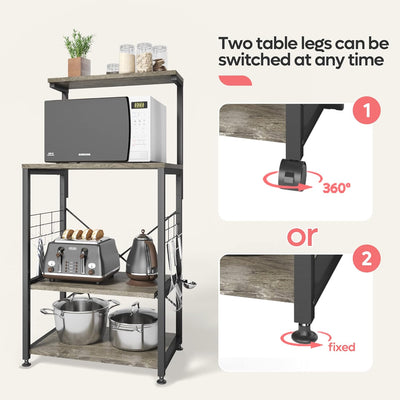 Two table legs can be switched at any time

1

360°

or

2

fixed