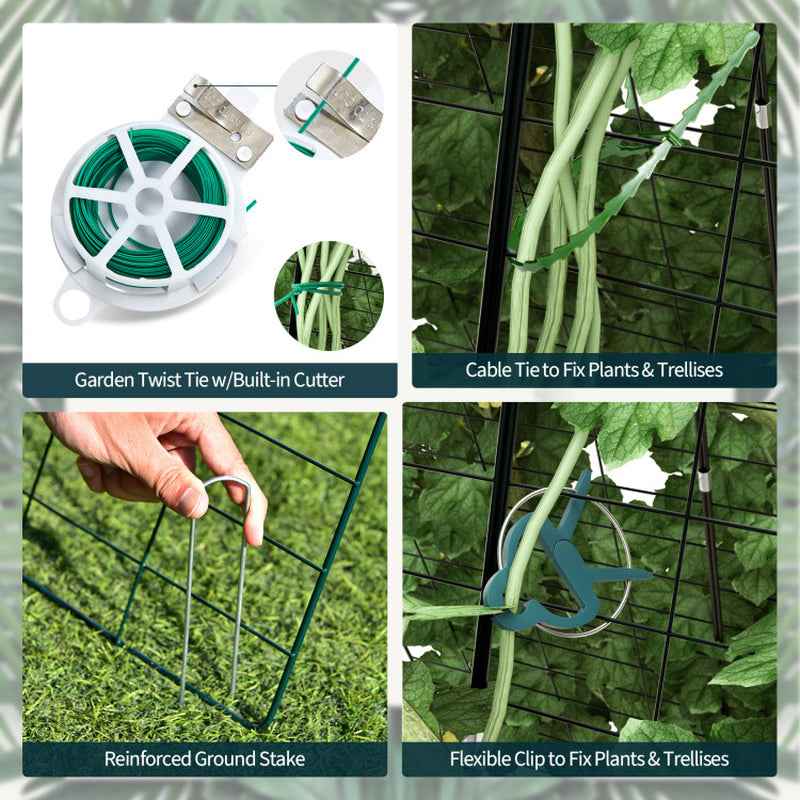 Garden Twist Tie w/Built-in Cutter

Cable Tie to Fix Plants & Trellises

Reinforced Ground Stake

Flexible Clip to Fix Plants & Trellises