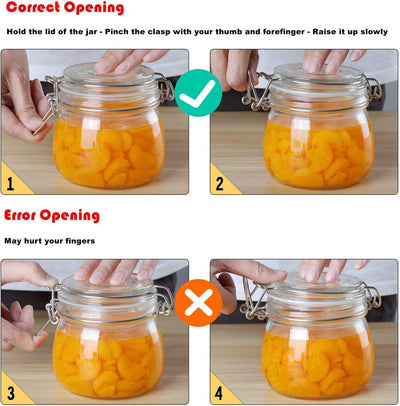 Correct Opening

Hold the lid of the jar - Pinch the clasp with your thumb and forefinger - Raise it up slowly

1

2

Error Opening

May hurt your fingers

3

4